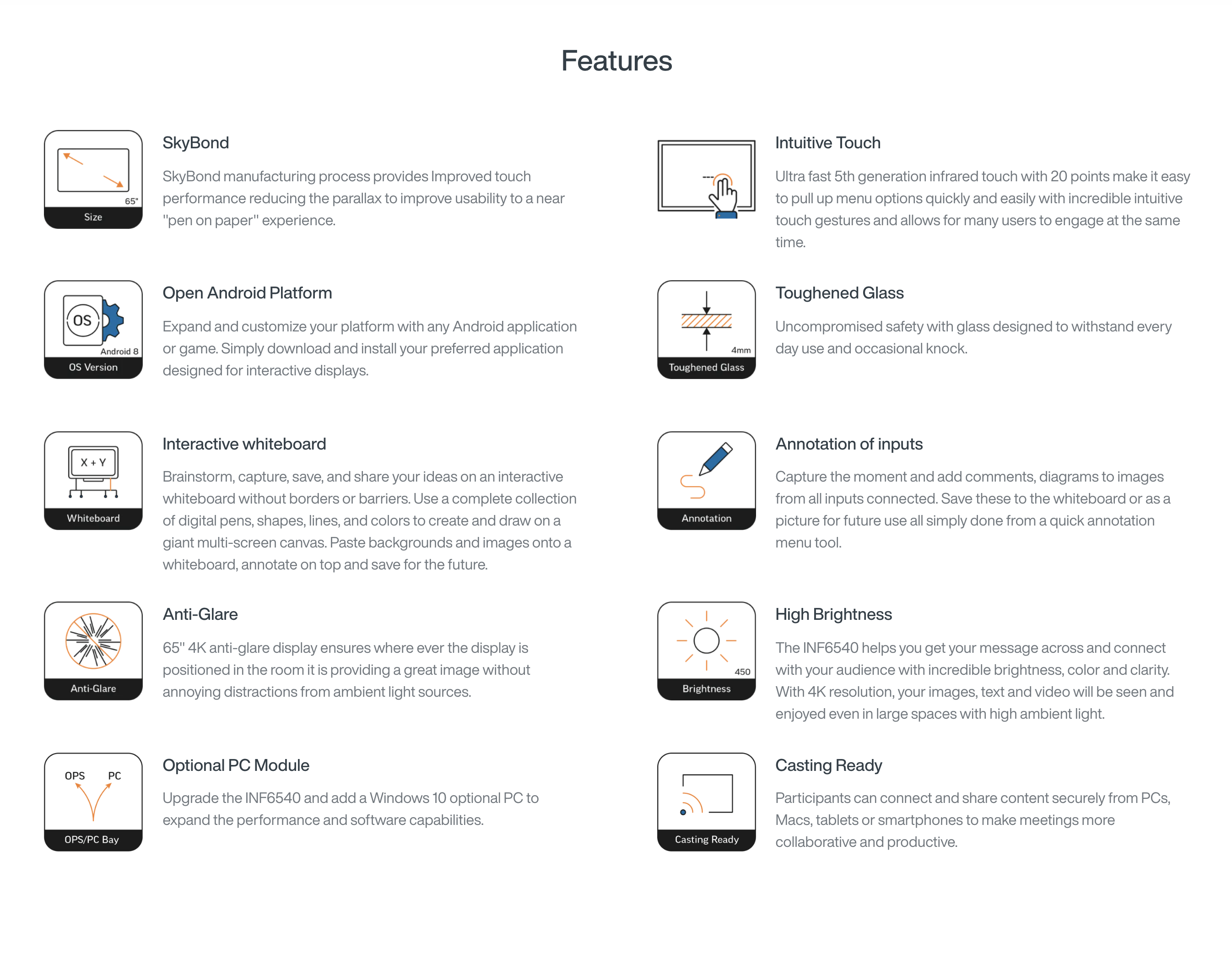 Features

65"
Size

SkyBond

SkyBond manufacturing process provides Improved touch performance reducing the parallax to improve usability to a near "pen on paper" experience.

OS
Android 8
OS Version

Open Android Platform

Expand and customize your platform with any Android application or game. Simply download and install your preferred application designed for interactive displays.

X + Y
Whiteboard

Interactive whiteboard

Brainstorm, capture, save, and share your ideas on an interactive whiteboard without borders or barriers. Use a complete collection of digital pens, shapes, lines, and colors to create and draw on a giant multi-screen canvas. Paste backgrounds and images onto a whiteboard, annotate on top and save for the future.

Anti-Glare

Anti-Glare

65" 4K anti-glare display ensures where ever the display is positioned in the room it is providing a great image without annoying distractions from ambient light sources.

OPS
PC
OPS/PC Bay

Optional PC Module

Upgrade the INF6540 and add a Windows 10 optional PC to expand the performance and software capabilities.

Intuitive Touch

Ultra fast 5th generation infrared touch with 20 points make it easy to pull up menu options quickly and easily with incredible intuitive touch gestures and allows for many users to engage at the same time.

4mm
Toughened Glass

Toughened Glass

Uncompromised safety with glass designed to withstand every day use and occasional knock.

Annotation

Annotation of inputs

Capture the moment and add comments, diagrams to images from all inputs connected. Save these to the whiteboard or as a picture for future use all simply done from a quick annotation menu tool.

450
Brightness

High Brightness

The INF6540 helps you get your message across and connect with your audience with incredible brightness, color and clarity. With 4K resolution, your images, text and video will be seen and enjoyed even in large spaces with high ambient light.

Casting Ready

Casting Ready

Participants can connect and share content securely from PCs, Macs, tablets or smartphones to make meetings more collaborative and productive.