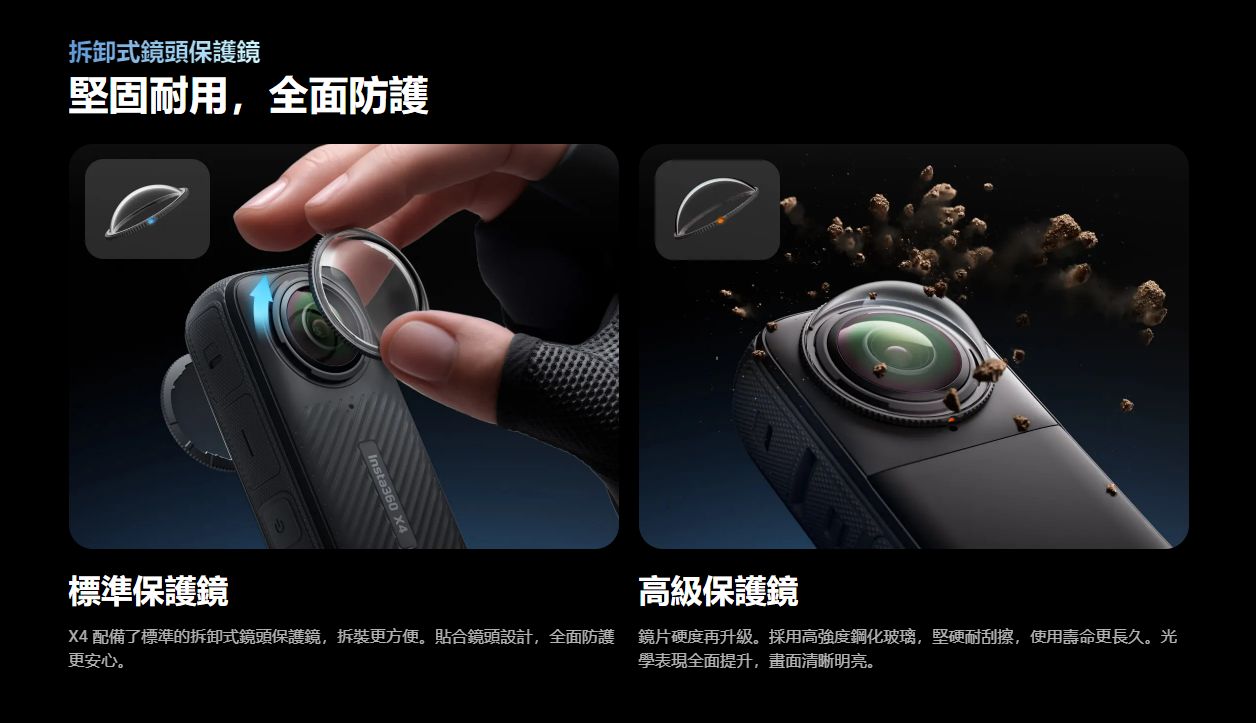 拆卸式鏡頭保護鏡

堅固耐用，全面防護

Insta360 X4

標準保護鏡

X4 配備了標準的拆卸式鏡頭保護鏡，拆裝更方便。貼合鏡頭設計，全面防護更安心。

高級保護鏡

鏡片硬度再升級。採用高強度鋼化玻璃，堅硬耐刮擦，使用壽命更長久。光學表現全面提升，畫面清晰明亮。