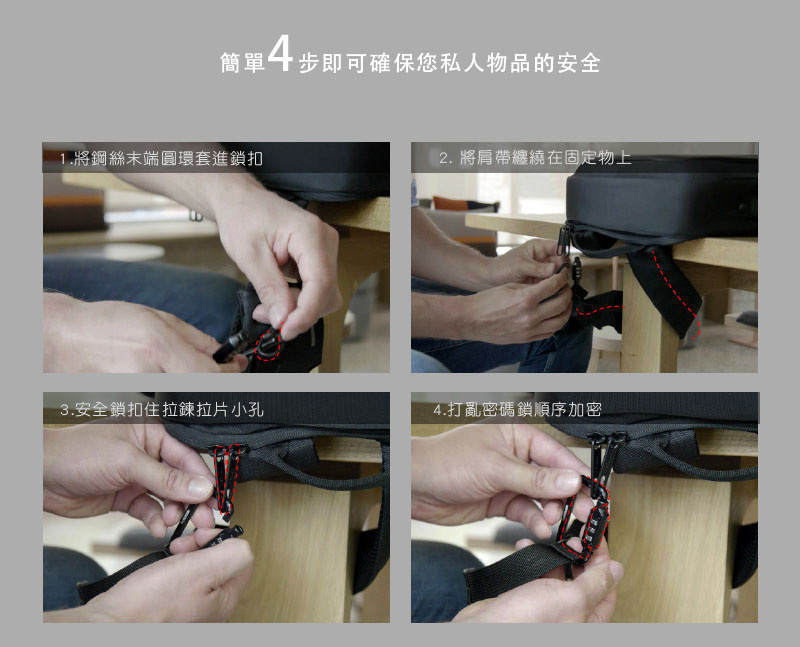 簡單4步即可確保您私人物品的安全

1.將鋼絲末端圓環套進鎖扣

2. 將肩帶纏繞在固定物上

3.安全鎖扣住拉鍊拉片小孔

4.打亂密碼鎖順序加密